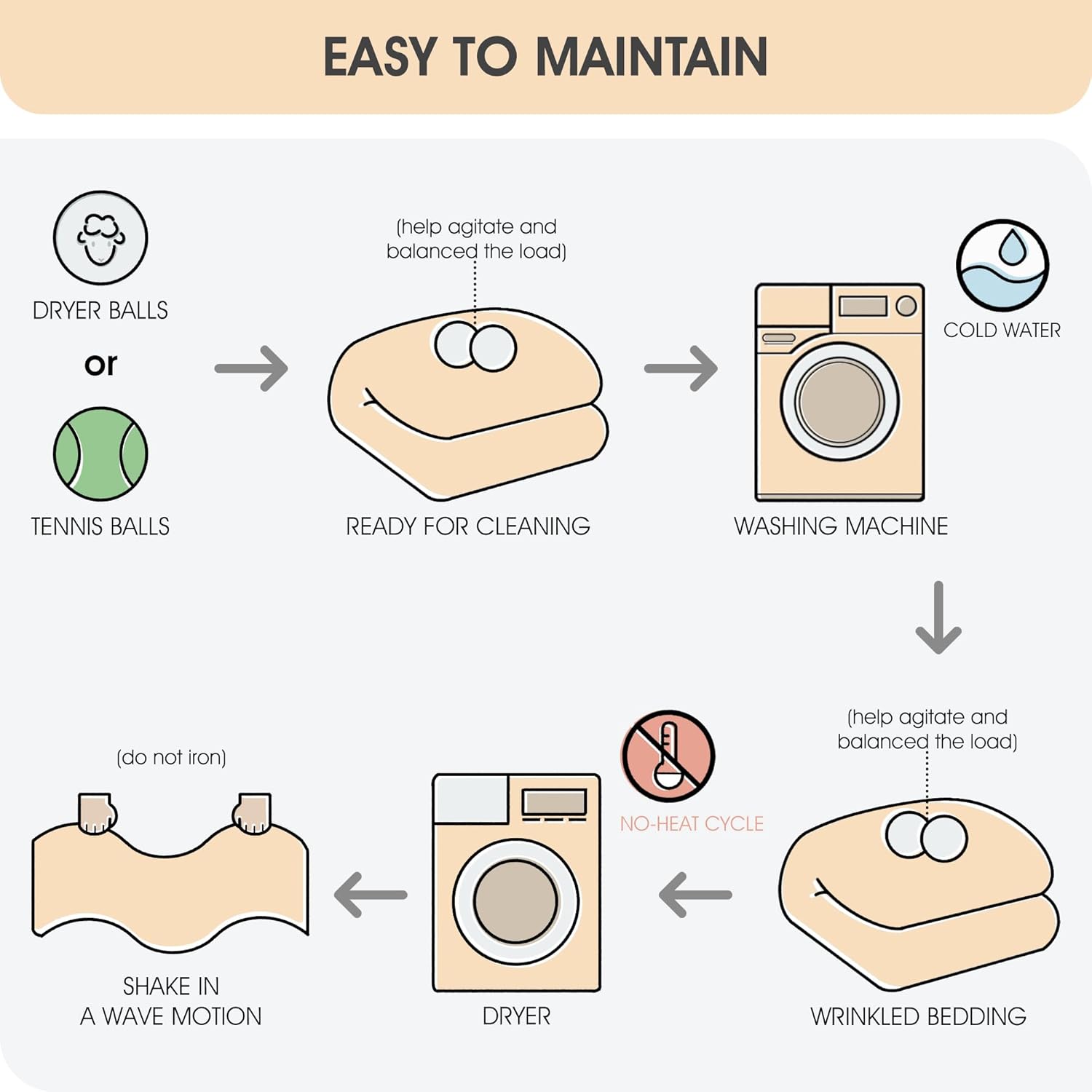 EASY TO MAINTAIN

DRYER BALLS

or

TENNIS BALLS

(help agitate and balanced the load)

READY FOR CLEANING

COLD WATER

WASHING MACHINE

(help agitate and balanced the load)

WRINKLED BEDDING

NO-HEAT CYCLE

DRYER

(do not iron)

SHAKE IN A WAVE MOTION