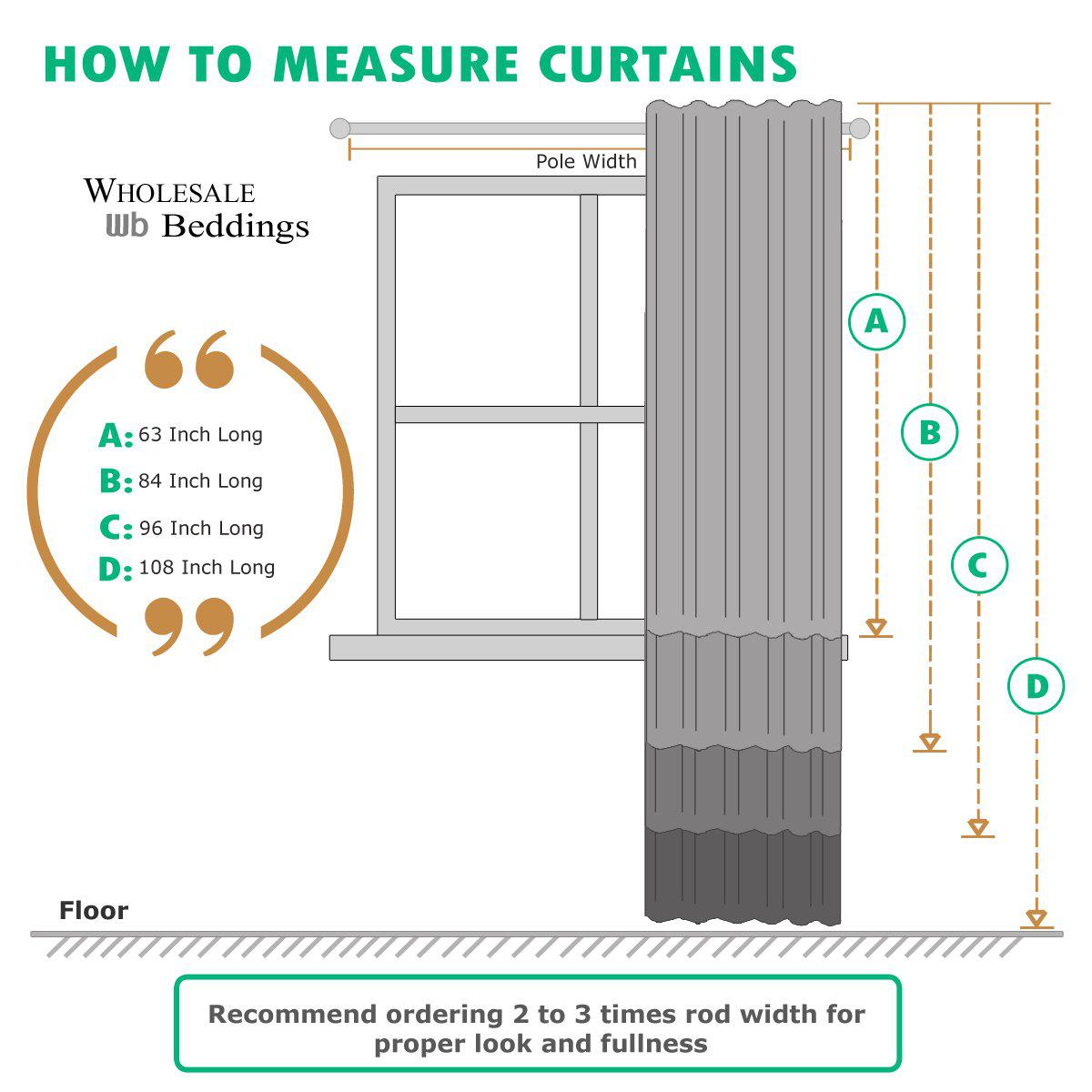 HOW TO MEASURE CURTAINS

Pole Width

WHOLESALE
Wb Beddings

A: 63 Inch Long
B: 84 Inch Long
C: 96 Inch Long
D: 108 Inch Long

A
B
C
D

Floor

Recommend ordering 2 to 3 times rod width for proper look and fullness