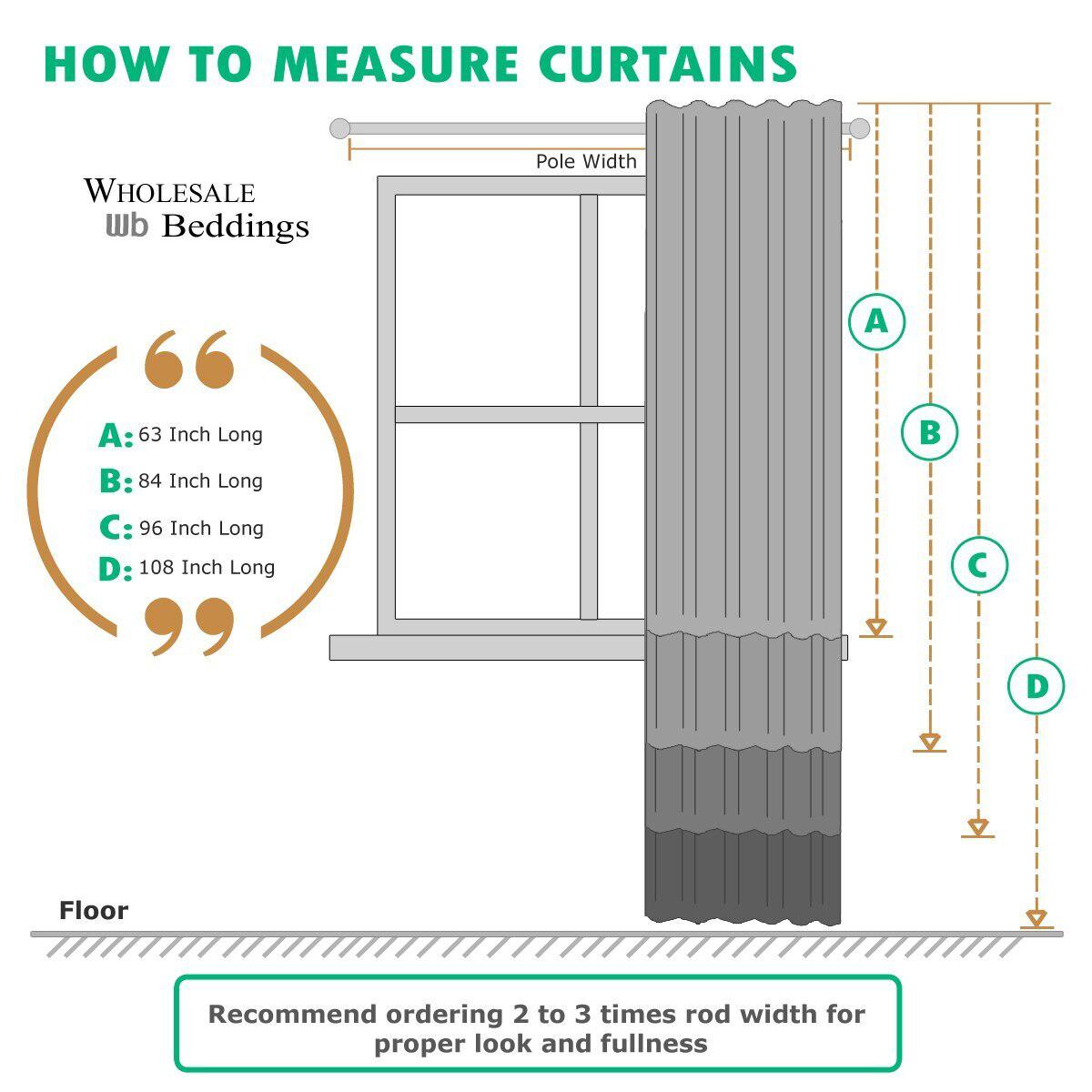 HOW TO MEASURE CURTAINS

Pole Width

WHOLESALE
Wb Beddings

A: 63 Inch Long
B: 84 Inch Long
C: 96 Inch Long
D: 108 Inch Long

A

B

C

D

Floor

Recommend ordering 2 to 3 times rod width for proper look and fullness